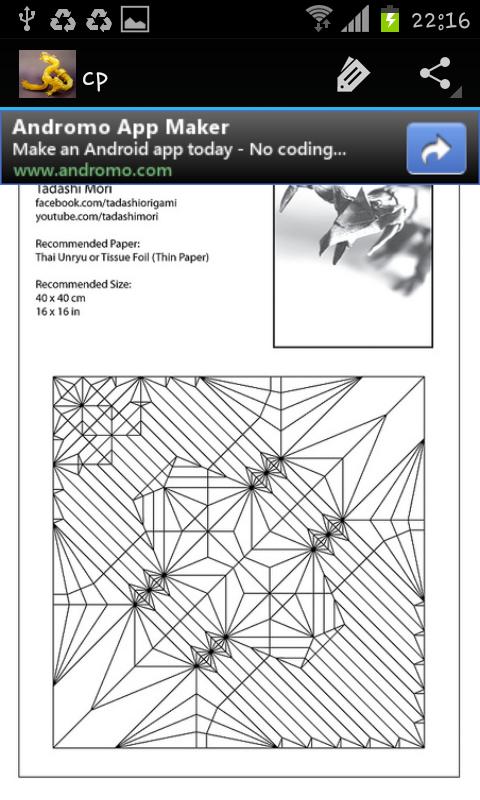 22:16

cp

Andromo App Maker
Make an Android app today - No coding...
www.andromo.com

Tadashi Mori
facebook.com/tadashiorigami
youtube.com/tadashimori

Recommended Paper:
Thai Unryu or Tissue Foil (Thin Paper)

Recommended Size:
40 x 40 cm
16 x 16 in