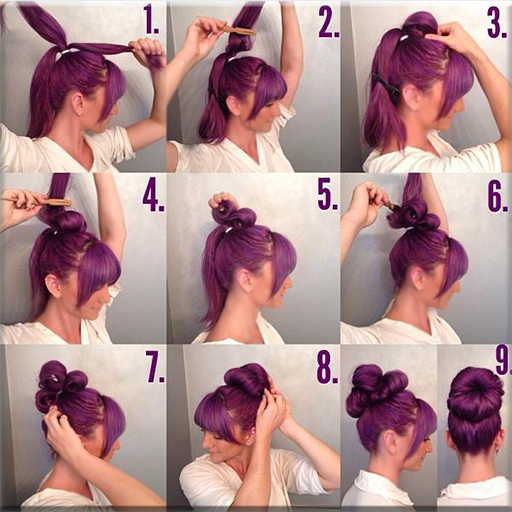 1.
2.
3.
4.
5.
6.
7.
8.
9.