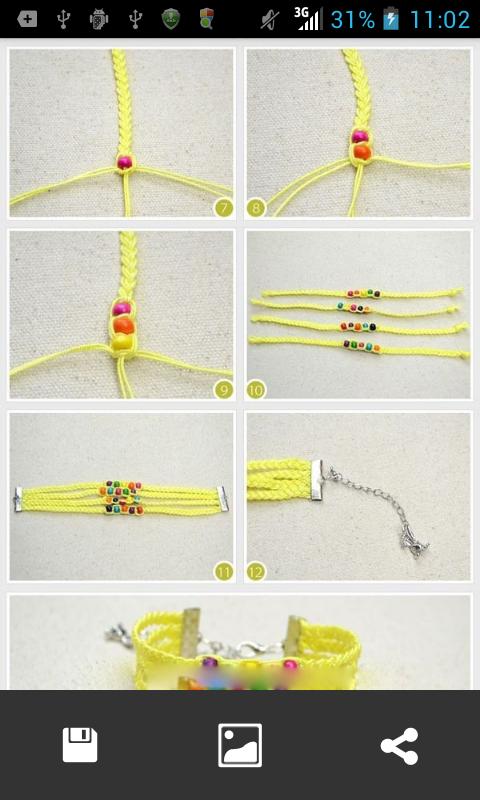 3G 31% 11:02

7

8

9

10

11

12