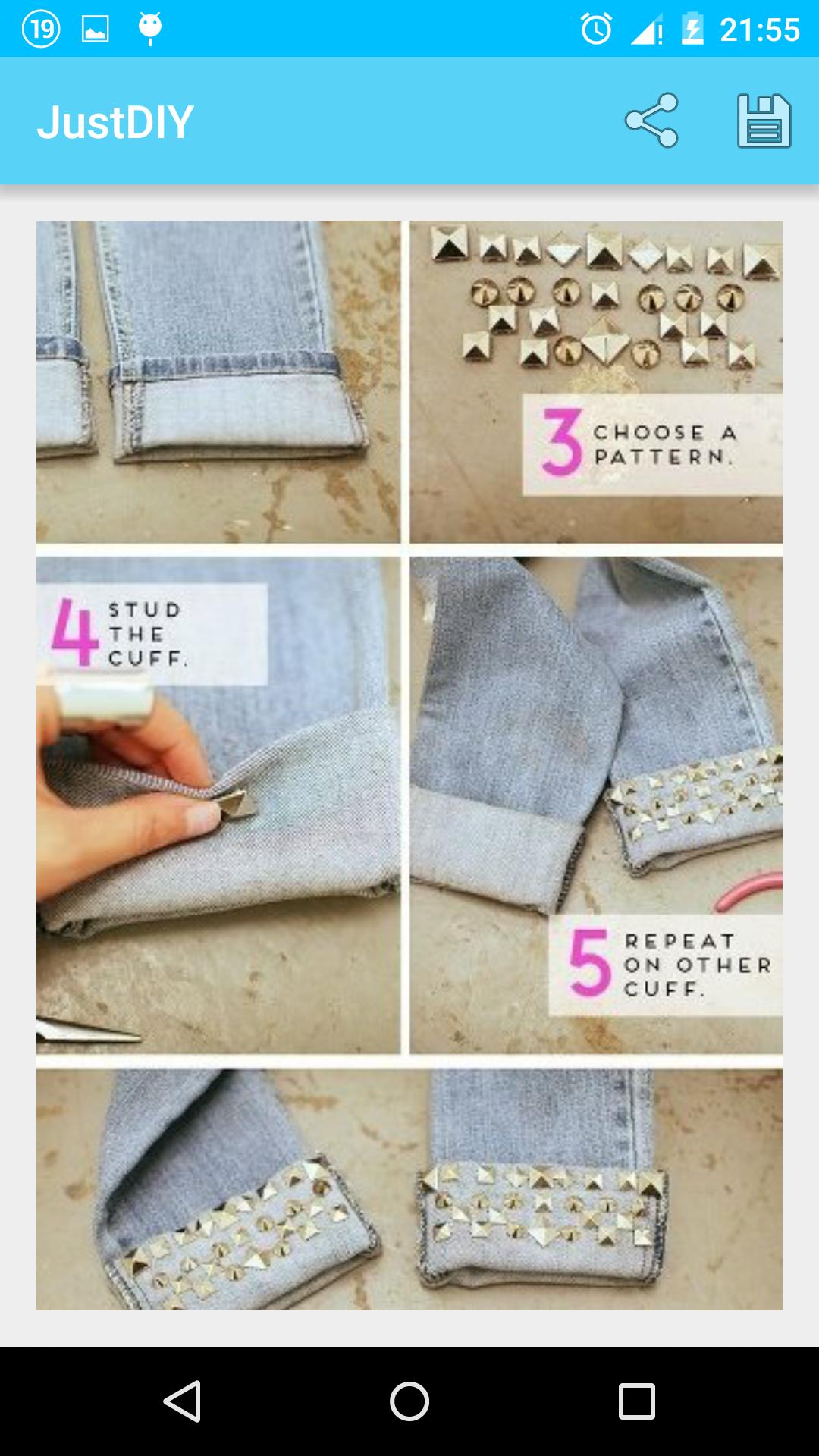 19 21:55

JustDIY

3 CHOOSE A PATTERN.

4 STUD THE CUFF.

5 REPEAT ON OTHER CUFF.